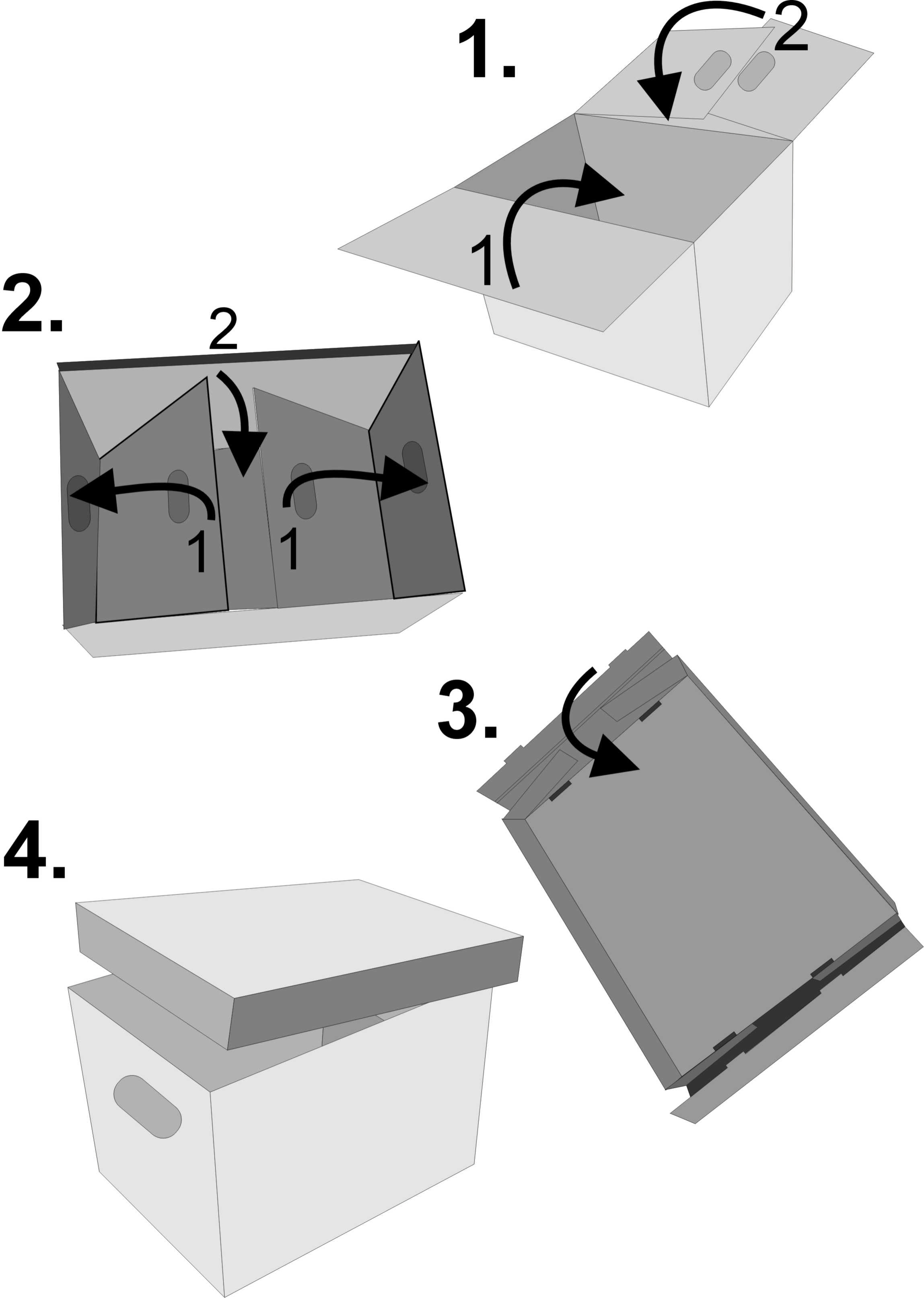 1.
2
1
2.
2
1
1
3.
4.